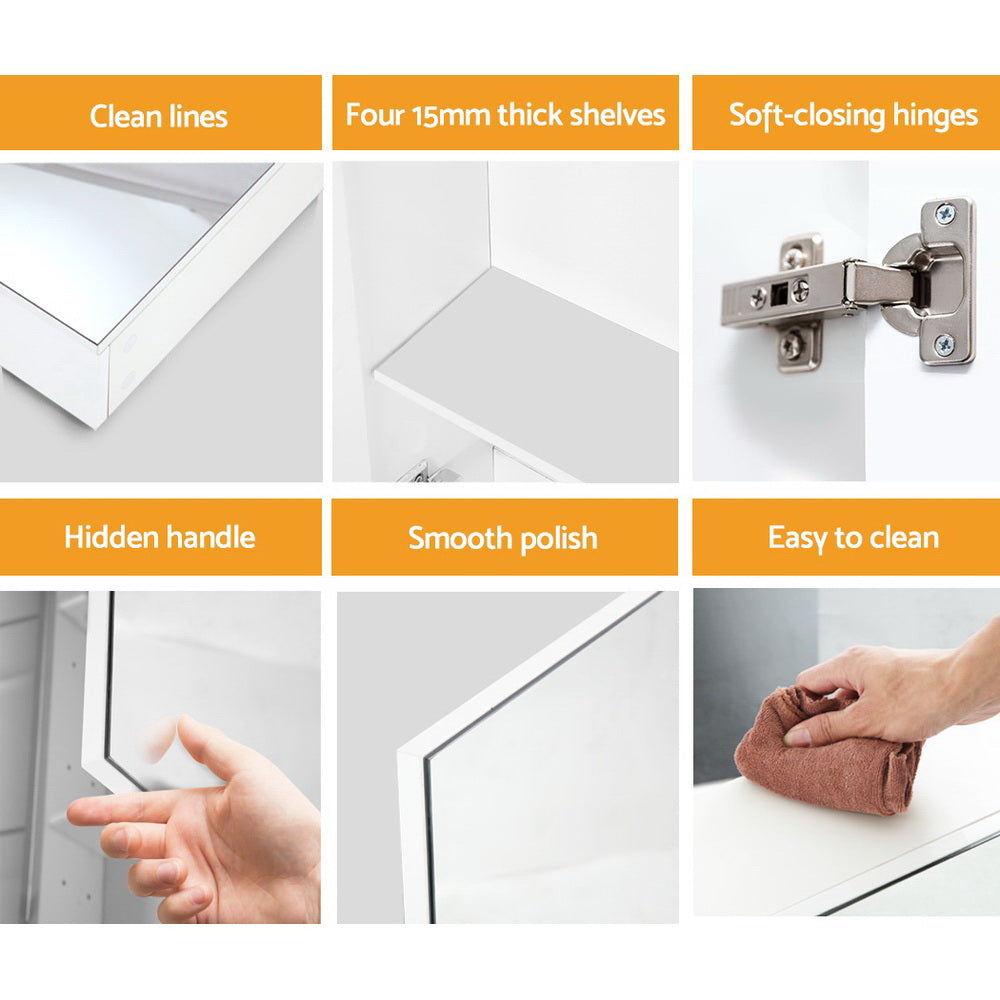 Clean lines

Four 15mm thick shelves

Soft-closing hinges

Hidden handle

Smooth polish

Easy to clean