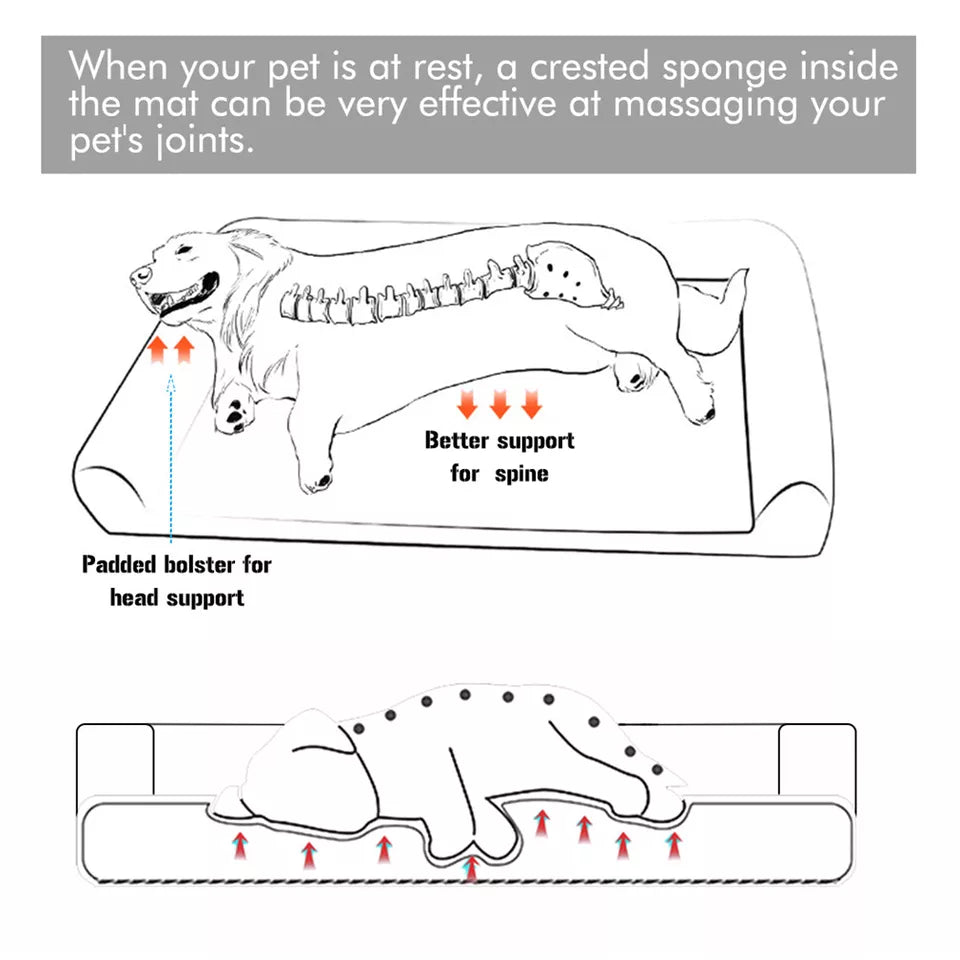 When your pet is at rest, a crested sponge inside the mat can be very effective at massaging your pet's joints.

Better support for spine

Padded bolster for head support